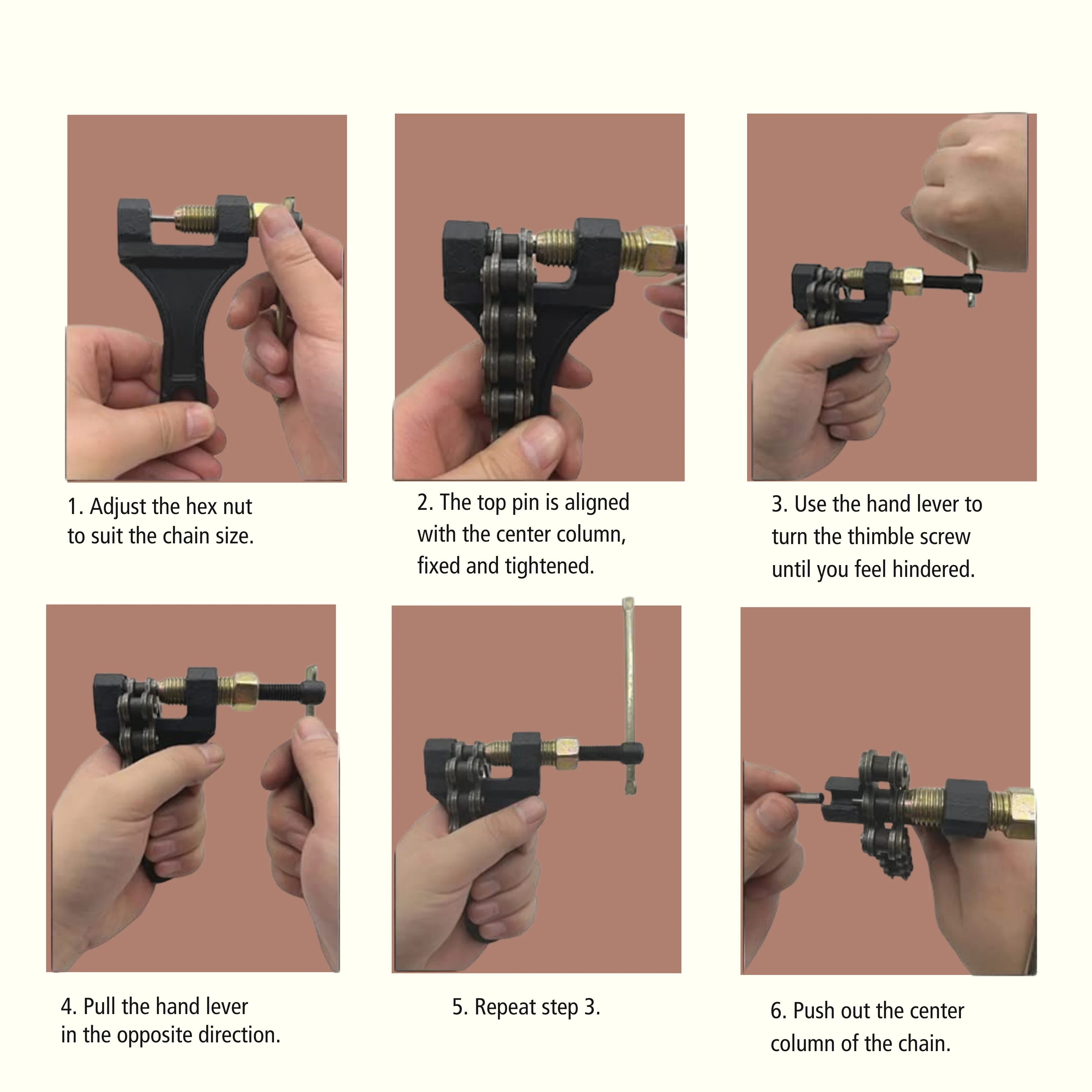 1. Adjust the hex nut to suit the chain size.

2. The top pin is aligned with the center column, fixed and tightened.

3. Use the hand lever to turn the thimble screw until you feel hindered.

4. Pull the hand lever in the opposite direction.

5. Repeat step 3.

6. Push out the center column of the chain.